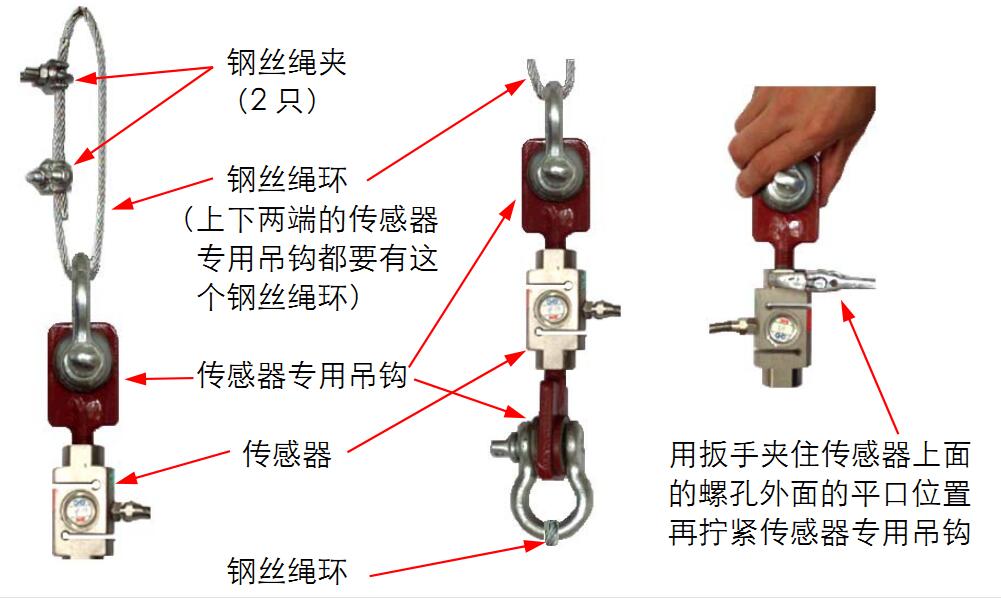 钢丝绳夹
（2 只）

钢丝绳环
（上下两端的传感器专用吊钩都要有这个钢丝绳环）

传感器专用吊钩

传感器

钢丝绳环

用扳手夹住传感器上面的螺孔外面的平口位置再拧紧传感器专用吊钩